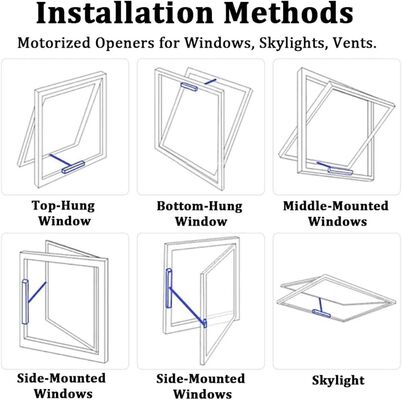 Installation Methods

Motorized Openers for Windows, Skylights, Vents.

Top-Hung Window

Bottom-Hung Window

Middle-Mounted Windows

Side-Mounted Windows

Side-Mounted Windows

Skylight