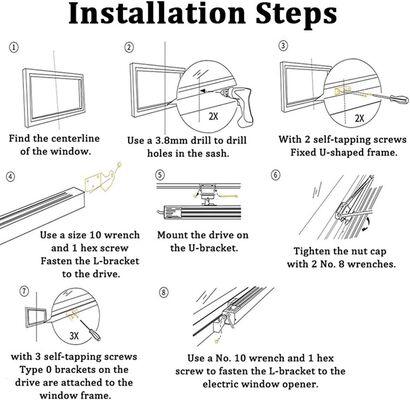 Installation Steps

①

Find the centerline of the window.

②

2X

Use a 3.8mm drill to drill holes in the sash.

③

2X

With 2 self-tapping screws Fixed U-shaped frame.

④

Use a size 10 wrench and 1 hex screw Fasten the L-bracket to the drive.

⑤

Mount the drive on the U-bracket.

⑥

Tighten the nut cap with 2 No. 8 wrenches.

⑦

3X

with 3 self-tapping screws Type 0 brackets on the drive are attached to the window frame.

⑧

Use a No. 10 wrench and 1 hex screw to fasten the L-bracket to the electric window opener.